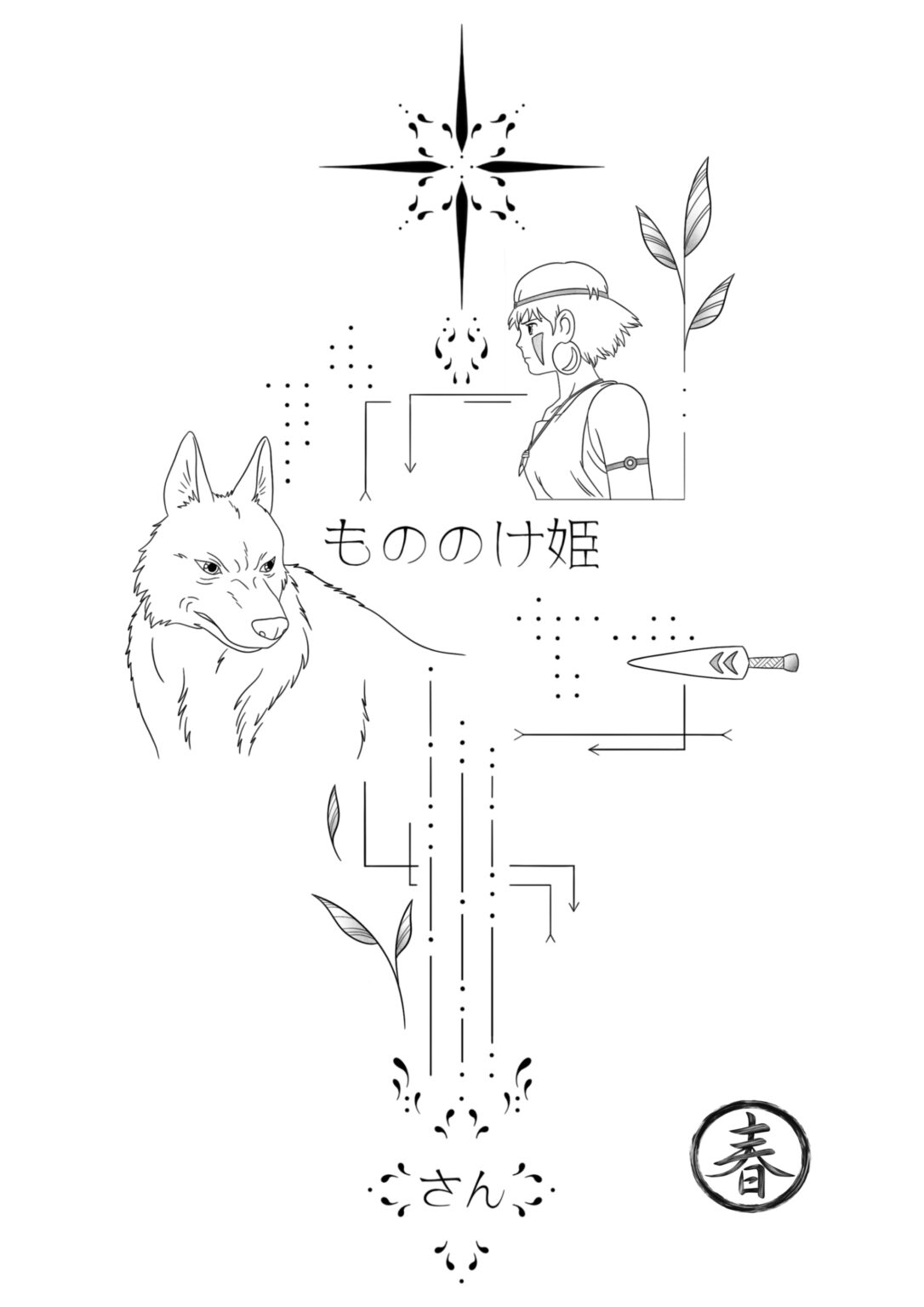 もののけ姫

さん

春